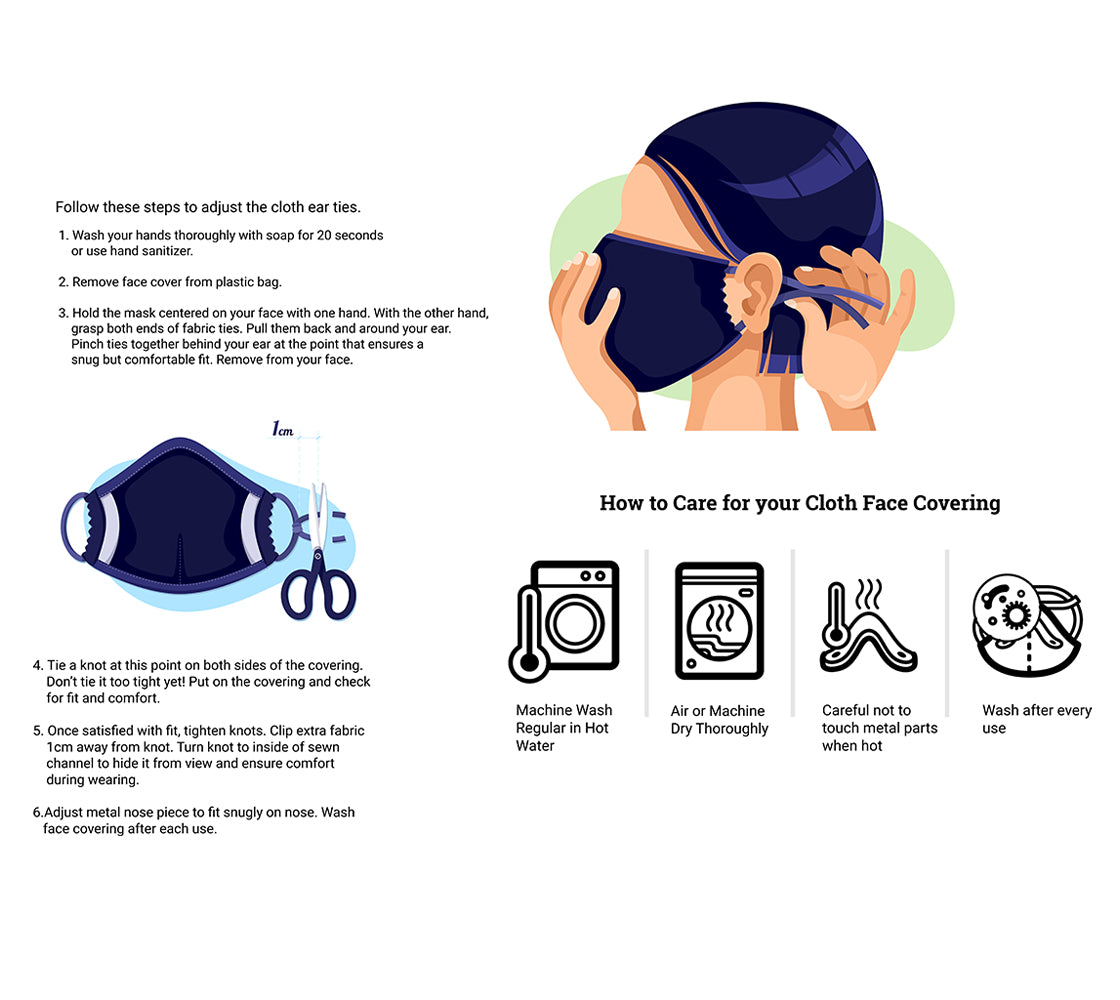 Follow these steps to adjust the cloth ear ties.

1. Wash your hands thoroughly with soap for 20 seconds or use hand sanitizer.

2. Remove face cover from plastic bag.

3. Hold the mask centered on your face with one hand. With the other hand, grasp both ends of fabric ties. Pull them back and around your ear. Pinch ties together behind your ear at the point that ensures a snug but comfortable fit. Remove from your face.

1cm

4. Tie a knot at this point on both sides of the covering. Don't tie it too tight yet! Put on the covering and check for fit and comfort.

5. Once satisfied with fit, tighten knots. Clip extra fabric 1cm away from knot. Turn knot to inside of sewn channel to hide it from view and ensure comfort during wearing.

6.Adjust metal nose piece to fit snugly on nose. Wash face covering after each use.

How to Care for your Cloth Face Covering

Machine Wash Regular in Hot Water

Air or Machine Dry Thoroughly

Careful not to touch metal parts when hot

Wash after every use